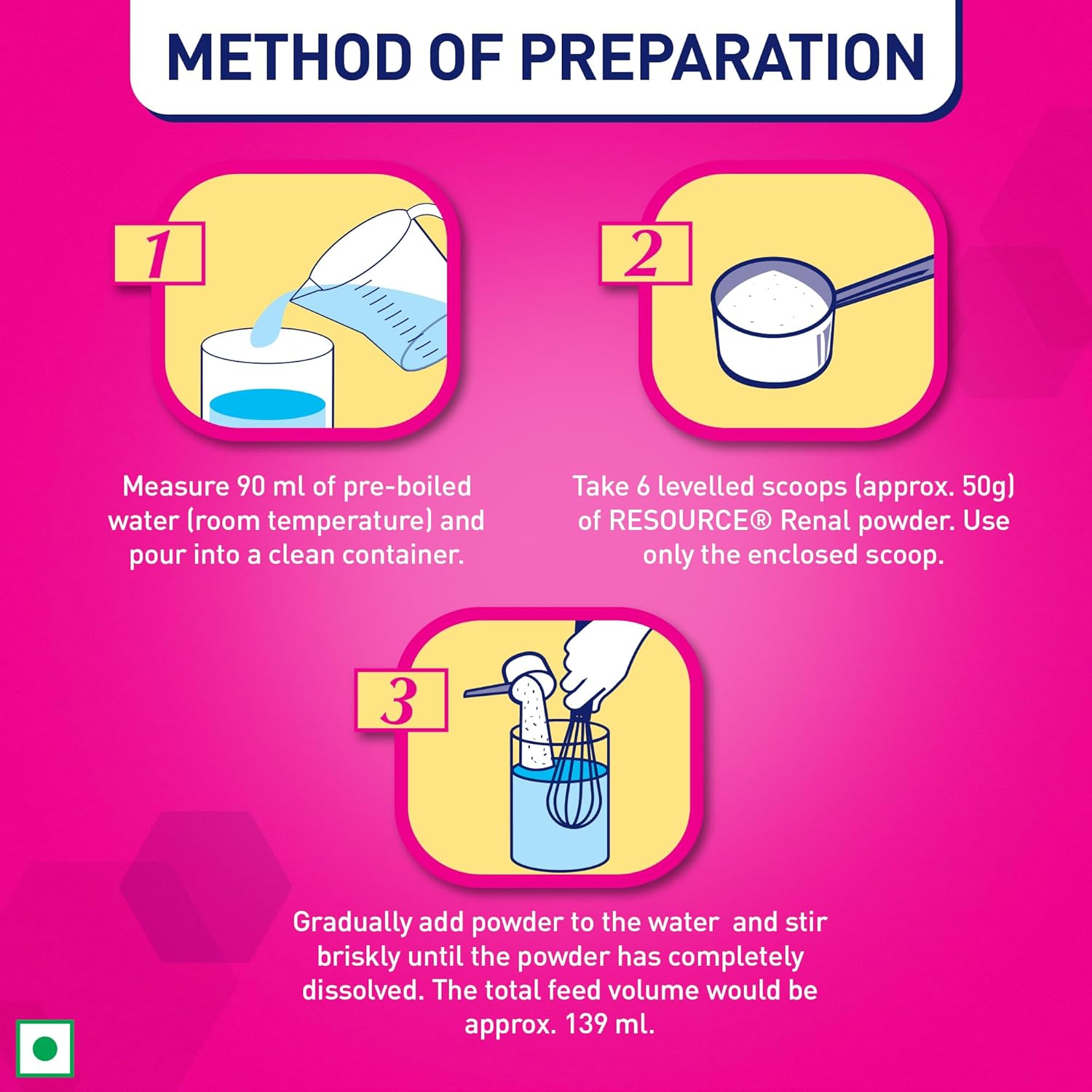 METHOD OF PREPARATION

1

Measure 90 ml of pre-boiled water (room temperature) and pour into a clean container.

2

Take 6 levelled scoops (approx. 50g) of RESOURCE® Renal powder. Use only the enclosed scoop.

3

Gradually add powder to the water and stir briskly until the powder has completely dissolved. The total feed volume would be approx. 139 ml.